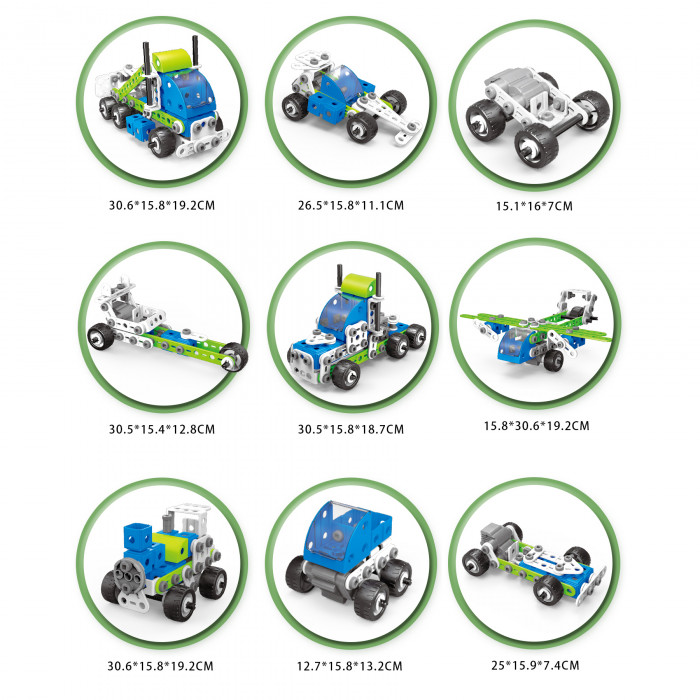 30.6*15.8*19.2CM

26.5*15.8*11.1CM

15.1*16*7CM

30.5*15.4*12.8CM

30.5*15.8*18.7CM

15.8*30.6*19.2CM

30.6*15.8*19.2CM

12.7*15.8*13.2CM

25*15.9*7.4CM