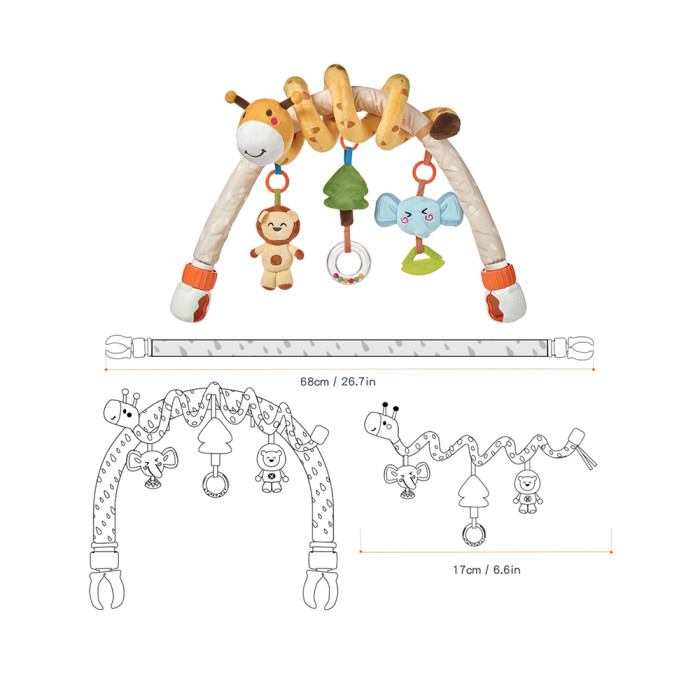 68cm / 26.7in

17cm / 6.6in